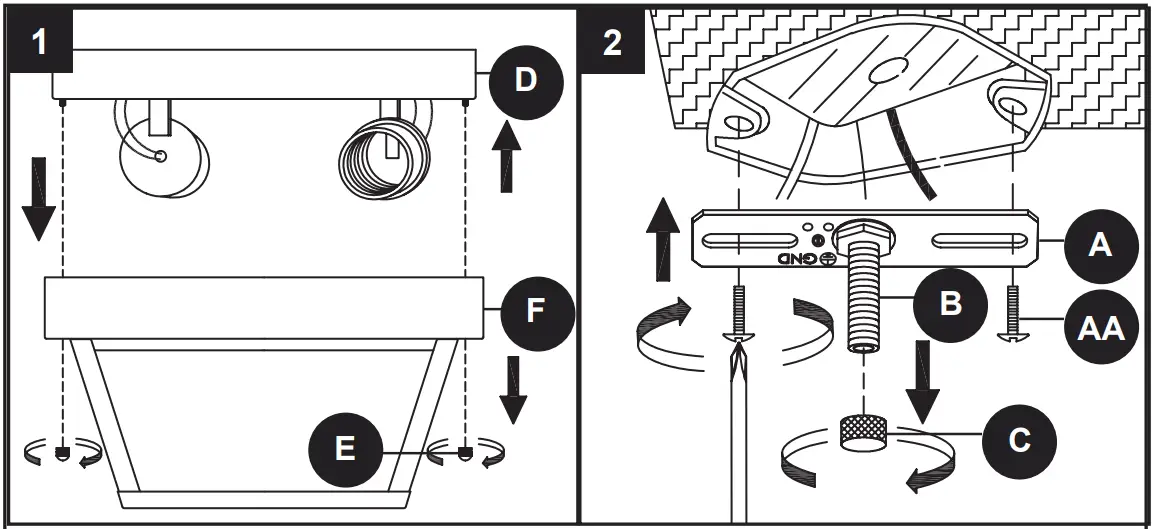 1

D

F

E

2

GND

A

B

AA

C