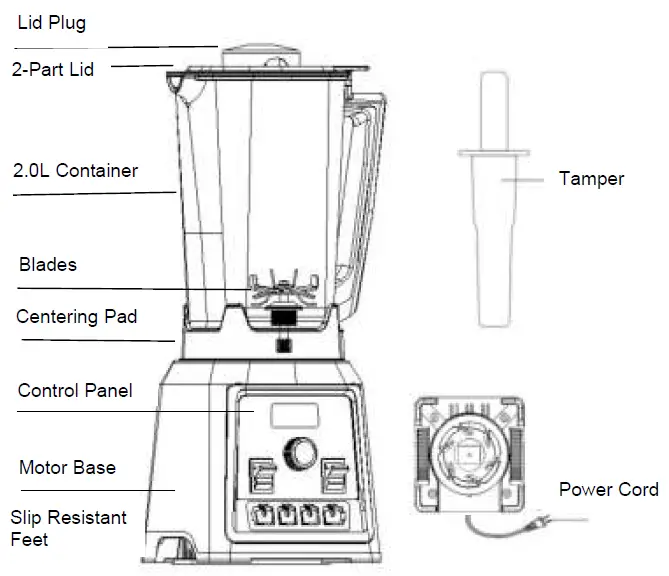 Lid Plug

2-Part Lid

2.0L Container

Blades

Centering Pad

Control Panel

Motor Base

Slip Resistant Feet

Tamper

Power Cord