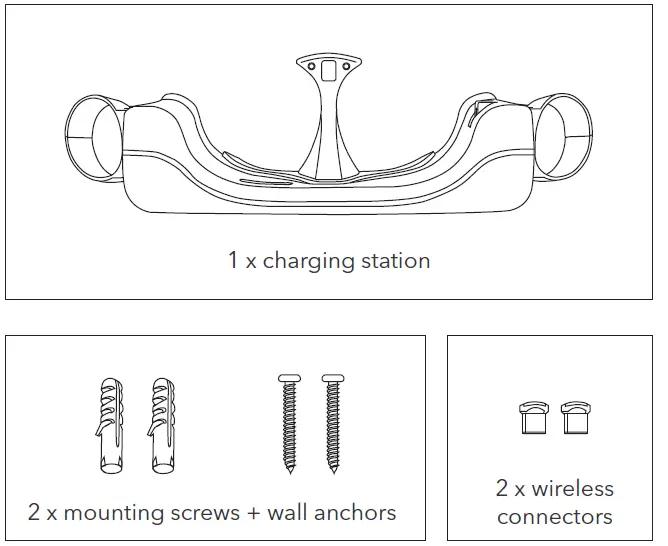 1 x charging station

2 x mounting screws + wall anchors

2 x wireless connectors