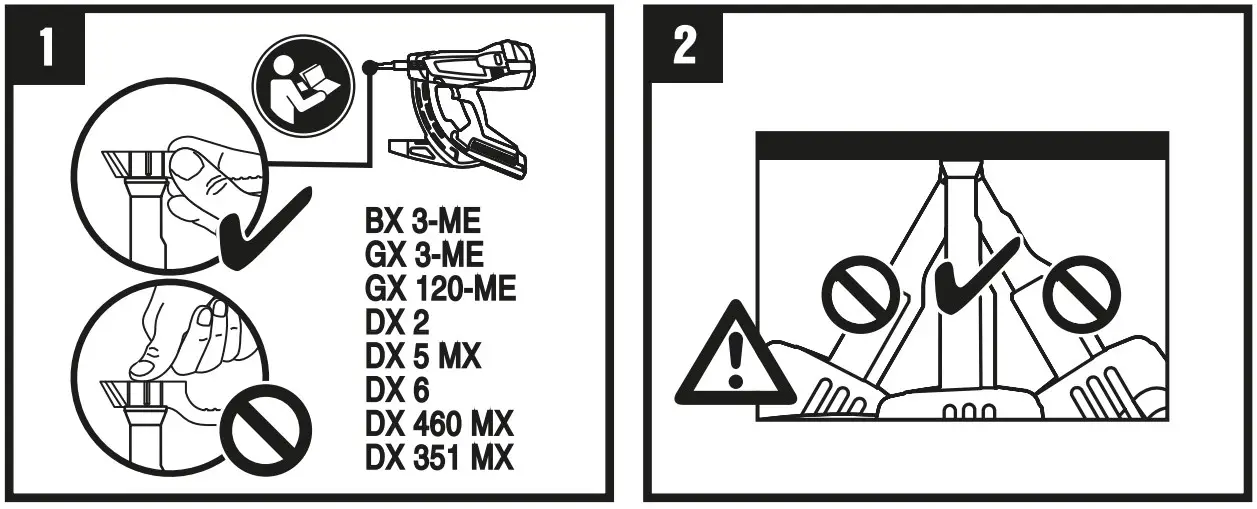 1

BX 3-ME
GX 3-ME
GX 120-ME
DX 2
DX 5 MX
DX 6
DX 460 MX
DX 351 MX

2