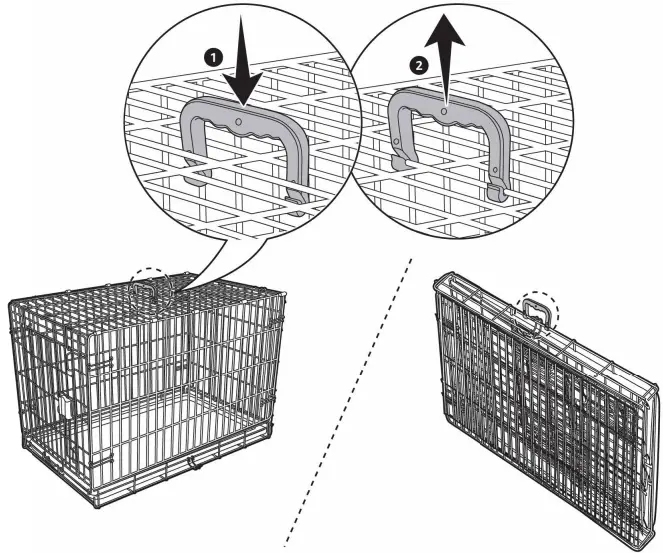 1
2