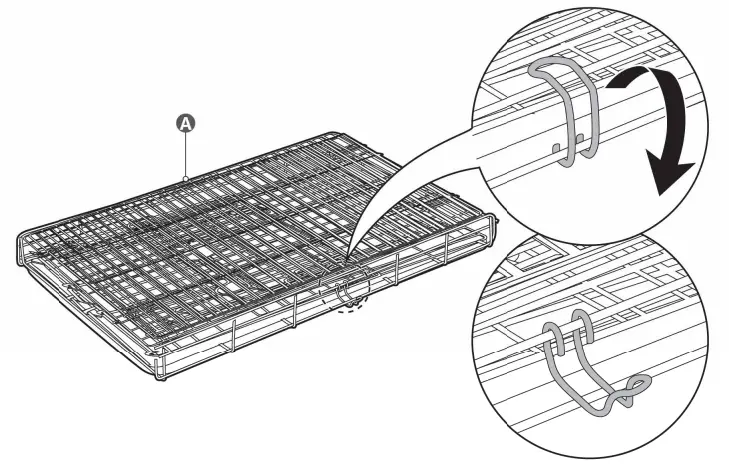 A