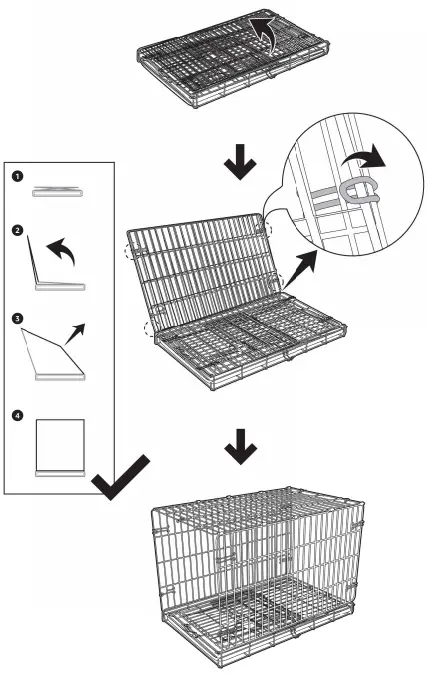 1

2

3

4