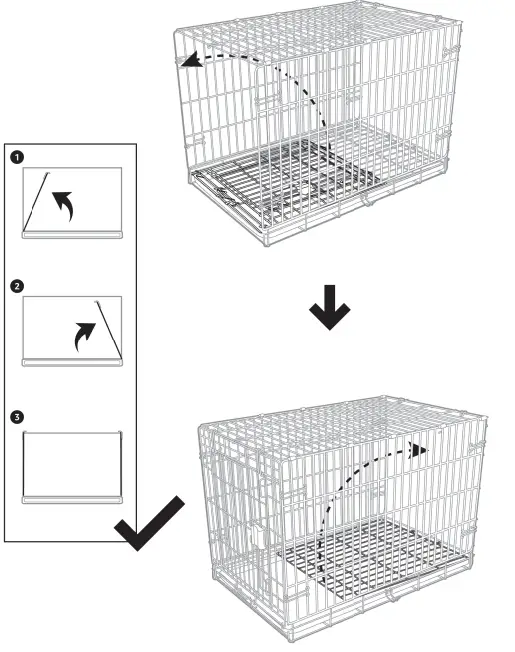 1

2

3