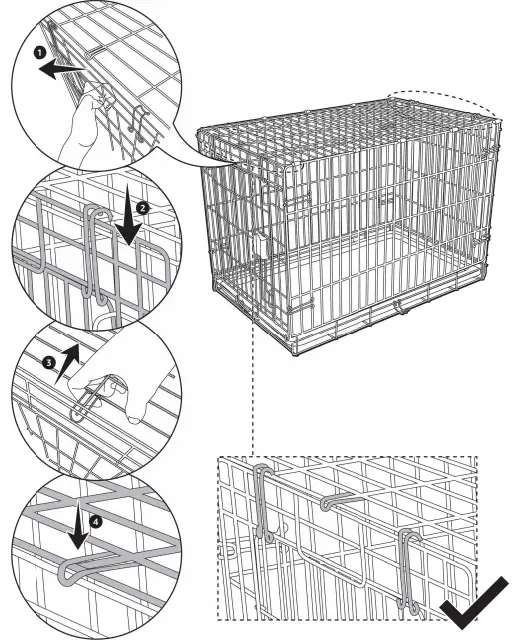 1
2
3
4