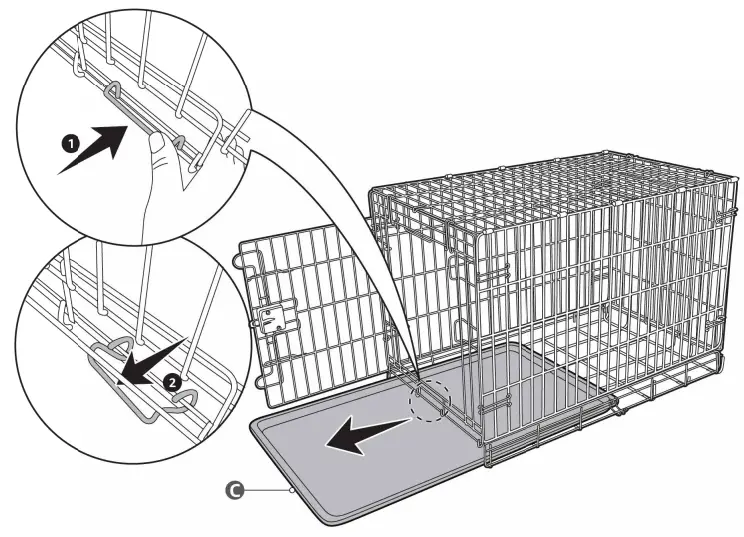 1
2
C