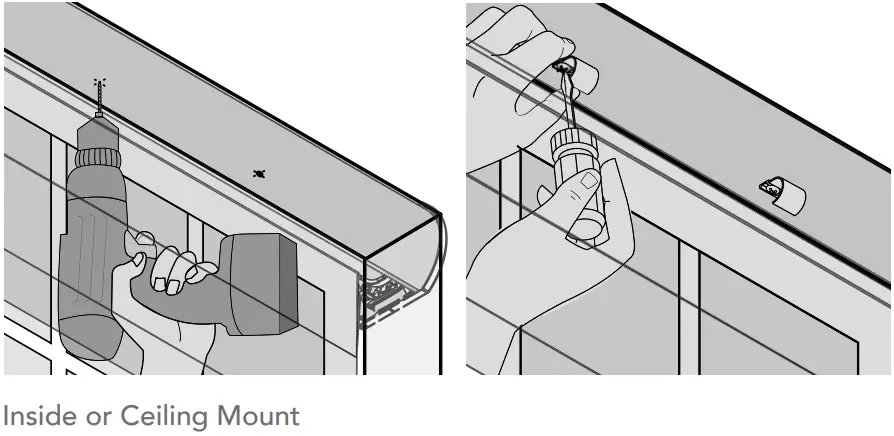 Inside or Ceiling Mount