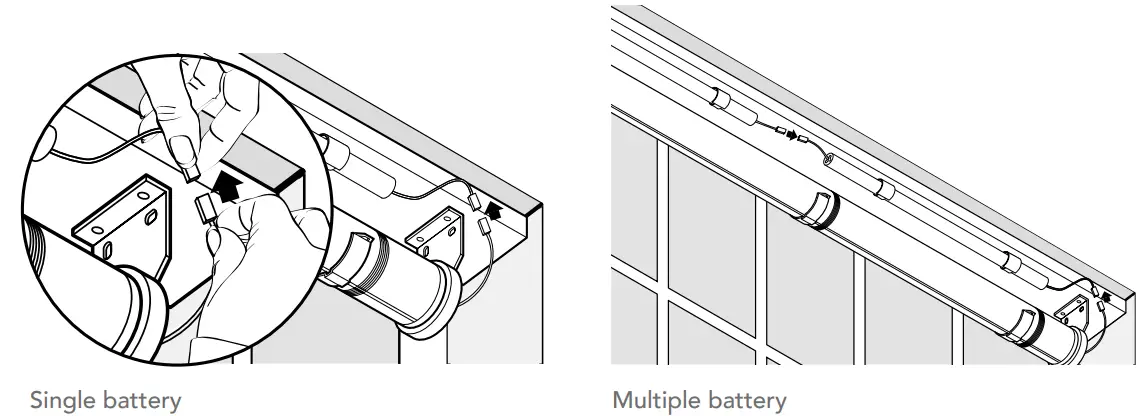 Single battery

Multiple battery