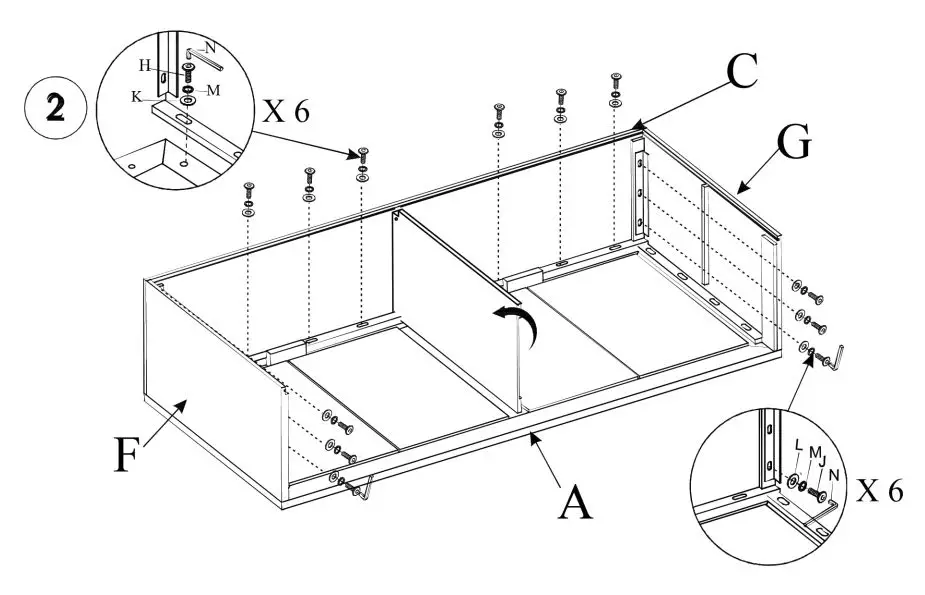 2

N
H
M
K

X 6

C

G

F

A

L
M
J
N

X 6