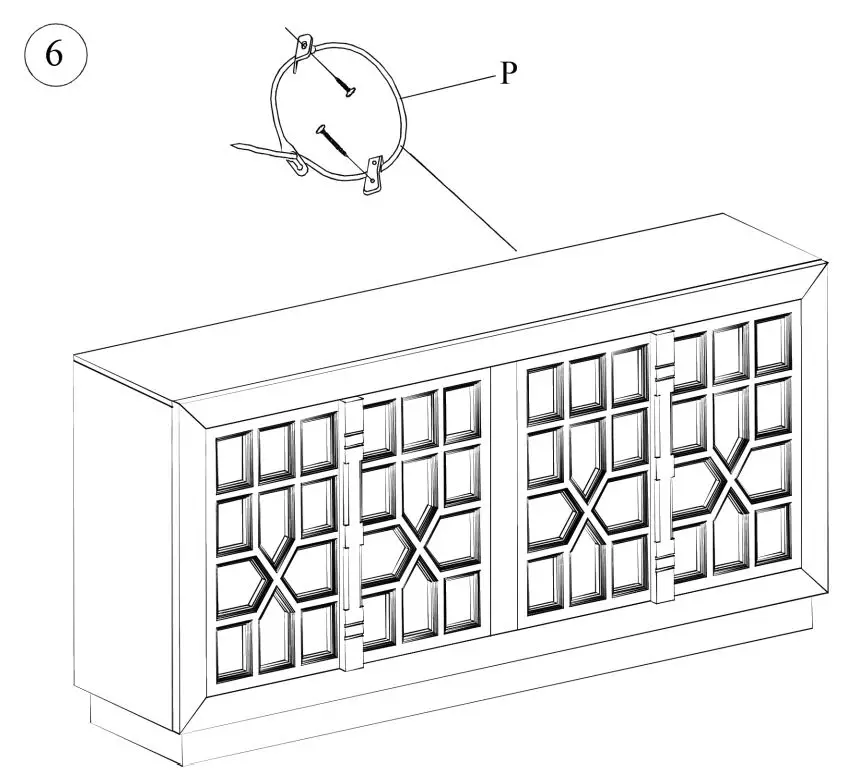 6

P