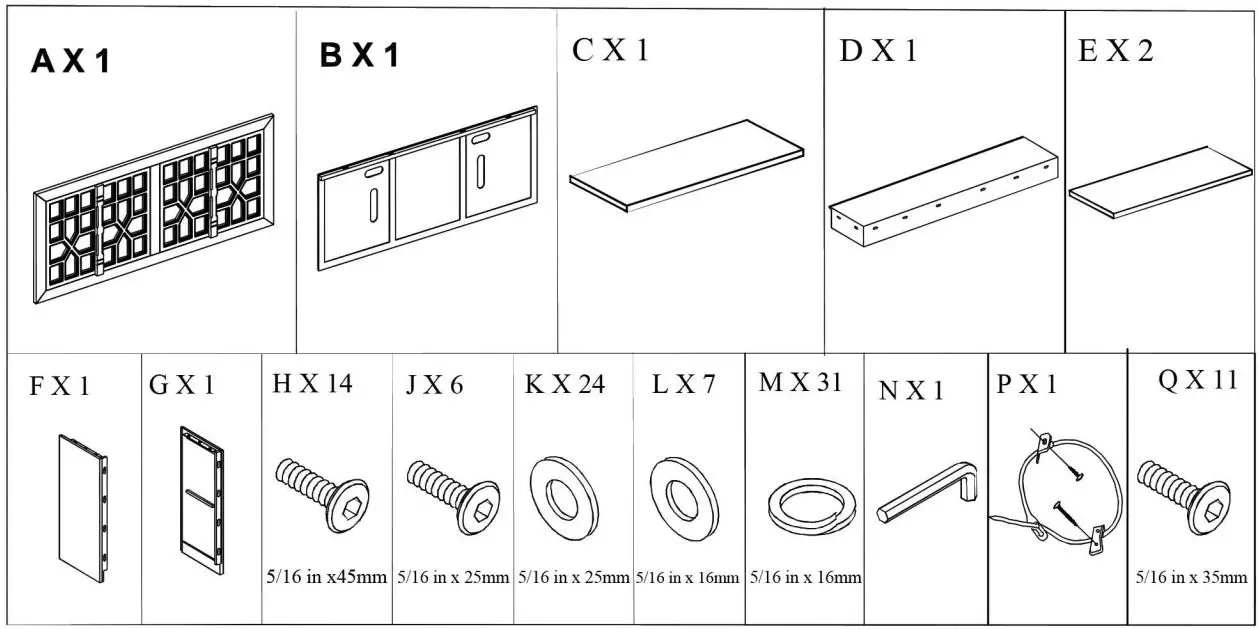 A X 1

B X 1

C X 1

D X 1

E X 2

F X 1

G X 1

H X 14

5/16 in x45mm

J X 6

5/16 in x 25mm

K X 24

5/16 in x 25mm

L X 7

5/16 in x 16mm

M X 31

5/16 in x 16mm

N X 1

P X 1

Q X 11

5/16 in x 35mm