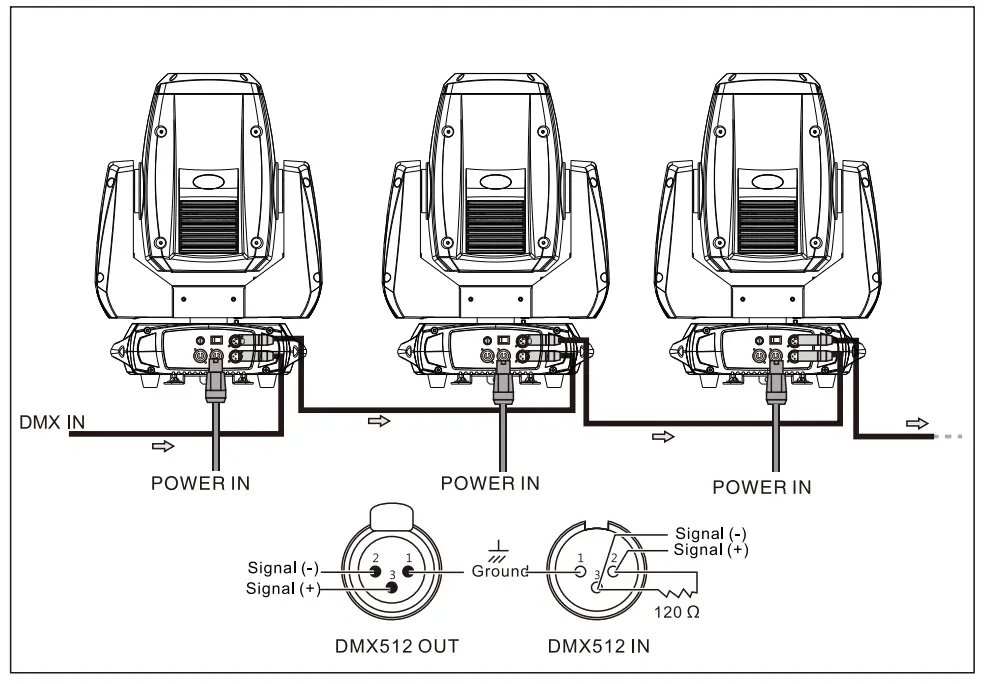 DMX IN

POWER IN

POWER IN

POWER IN

Signal (-)
Signal (+)
2
1
3
Ground
1
2
3
Signal (-)
Signal (+)
120 Ω

DMX512 OUT

DMX512 IN