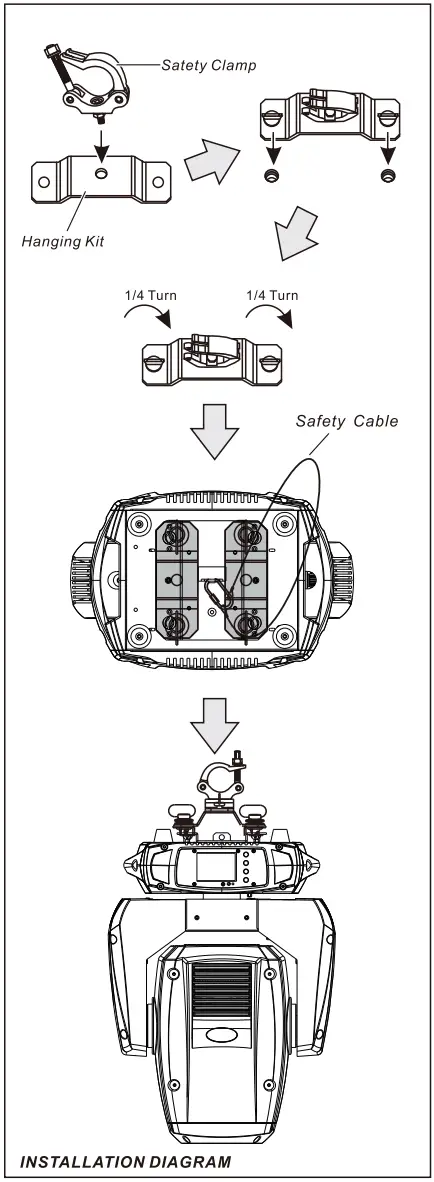 Satety Clamp

Hanging Kit

1/4 Turn

1/4 Turn

Safety Cable

INSTALLATION DIAGRAM