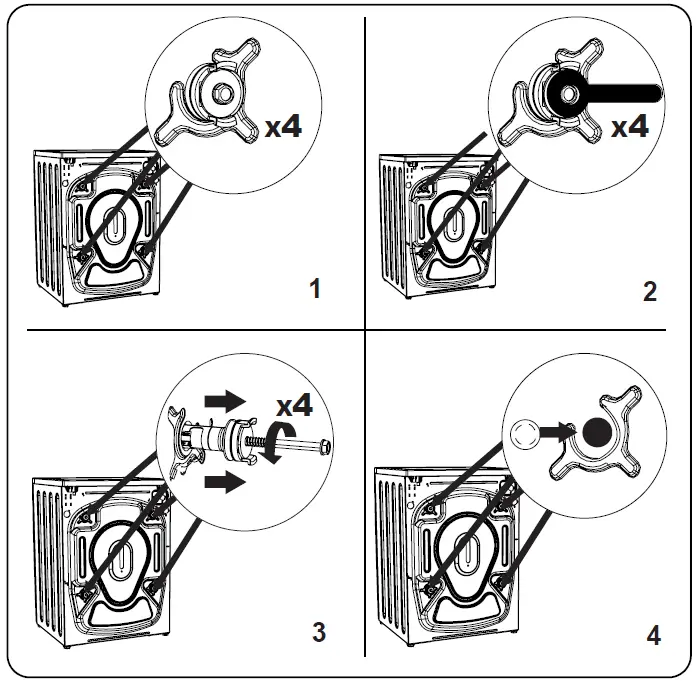 x4

1

x4

2

x4

3

4