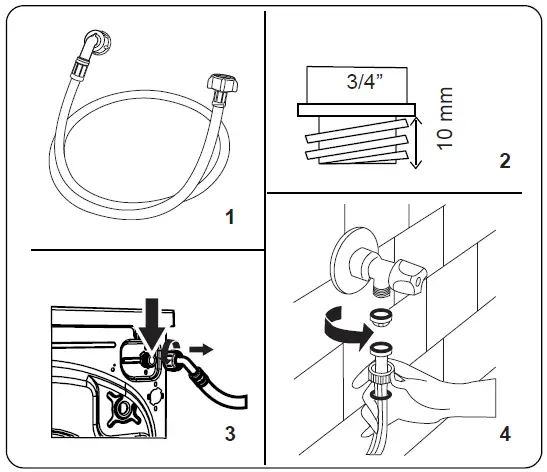 1

3/4”

10 mm

2

3

4