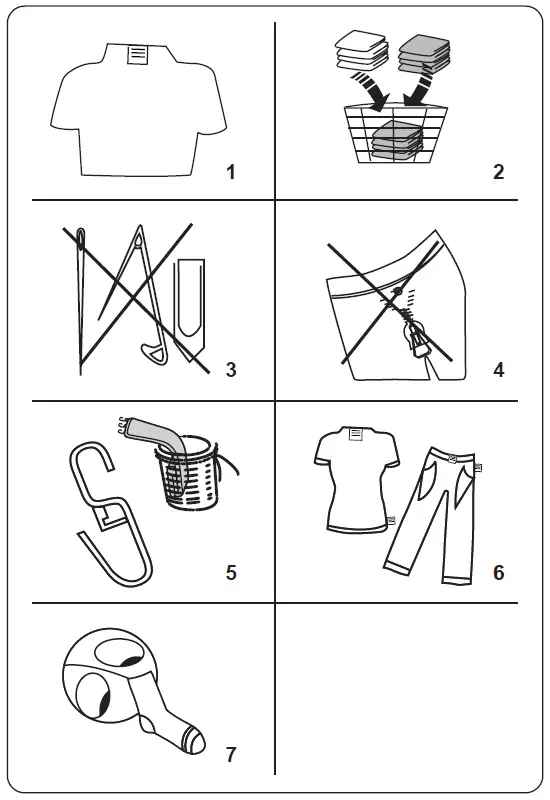 1

2

3

4

5

6

7