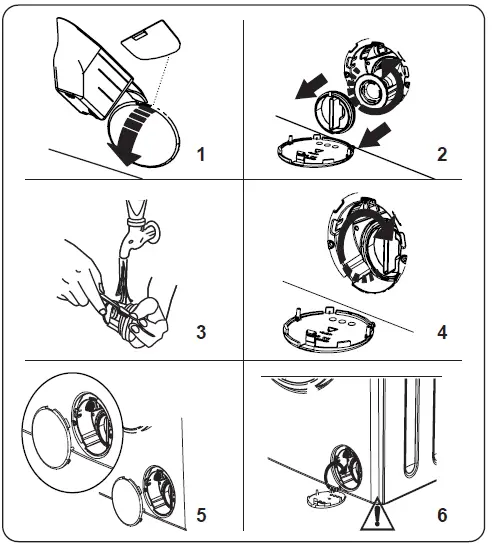 1

2

3

4

5

6