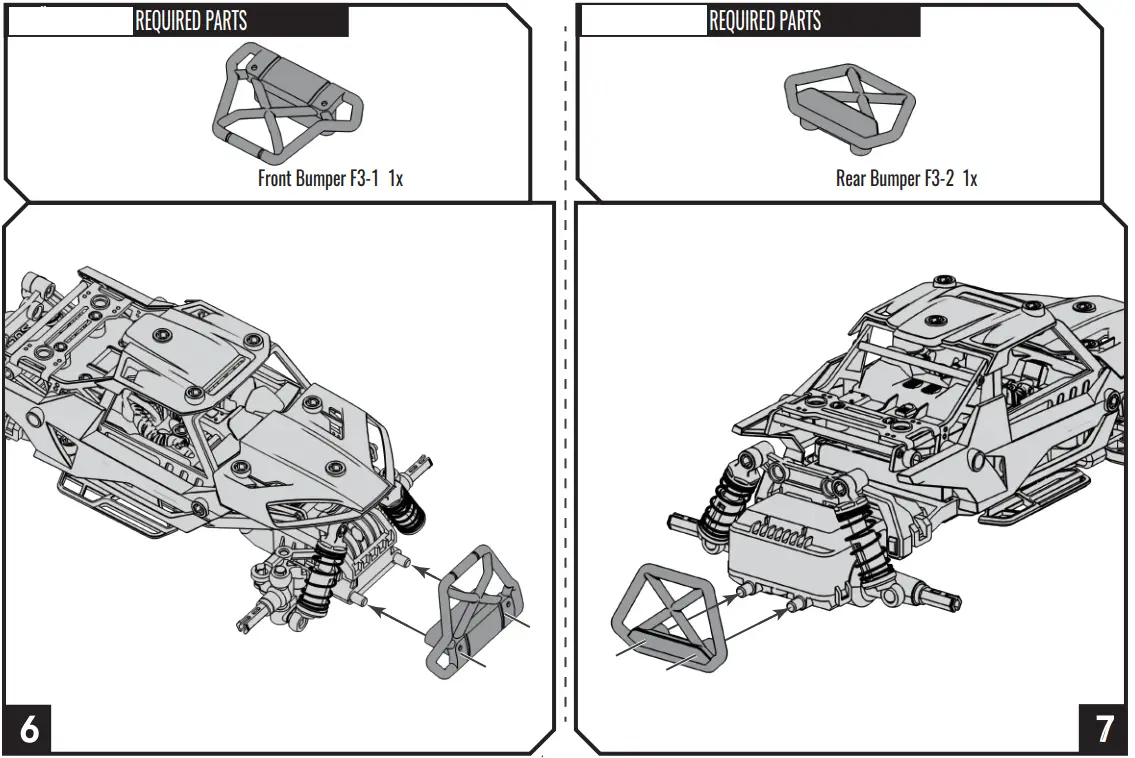 REQUIRED PARTS

Front Bumper F3-1 1x

6

REQUIRED PARTS

Rear Bumper F3-2 1x

7