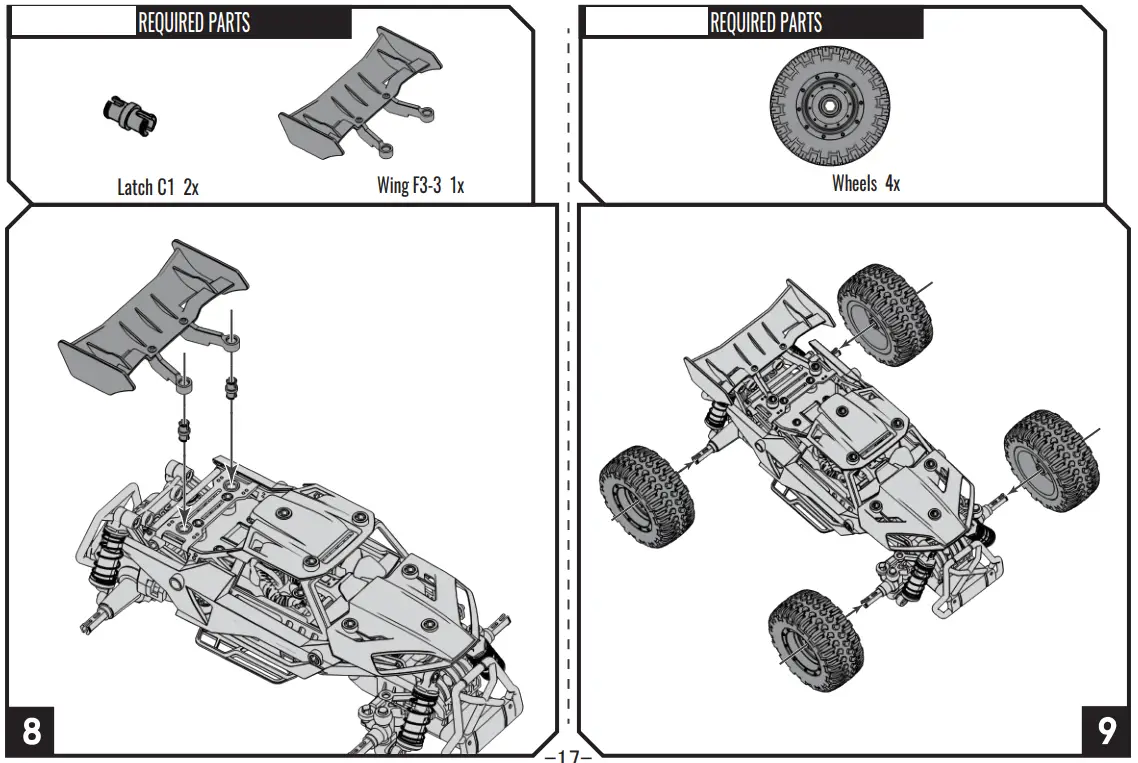 REQUIRED PARTS

Latch C1 2x

Wing F3-3 1x

8

REQUIRED PARTS

Wheels 4x

9

–17–