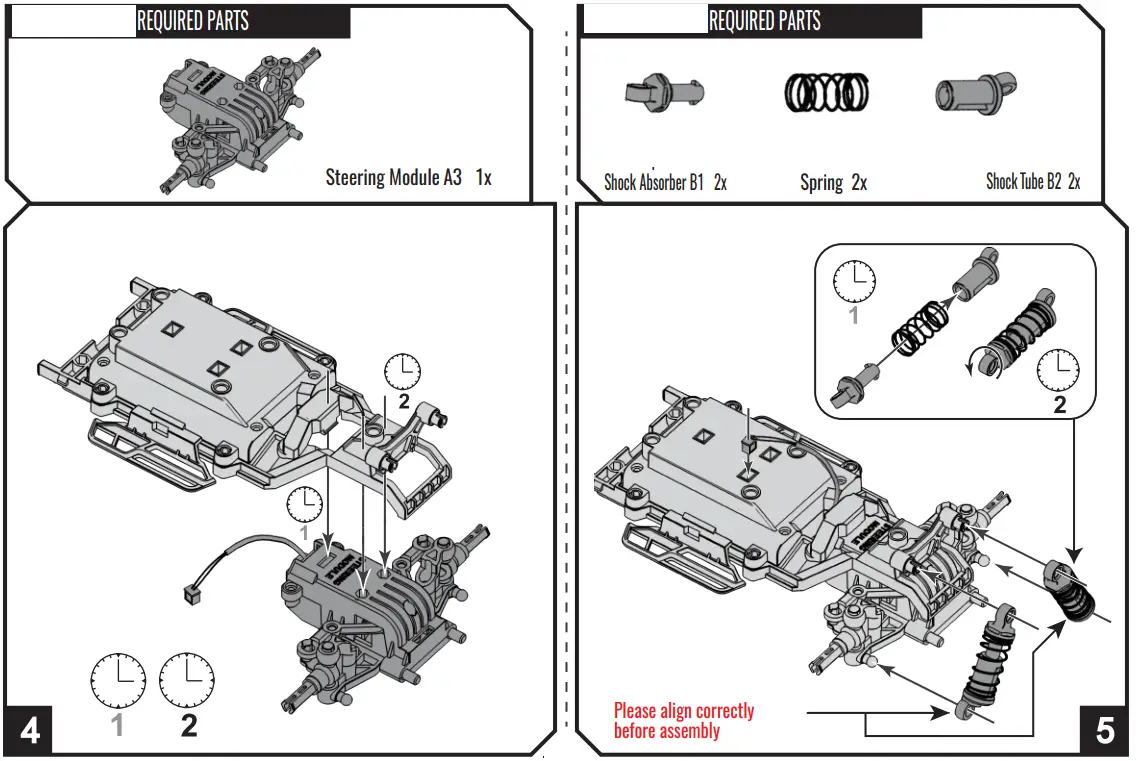 REQUIRED PARTS

Steering Module A3 1x

2

1

1 2

4

REQUIRED PARTS

Shock Absorber B1 2x

Spring 2x

Shock Tube B2 2x

1

2

Please align correctly before assembly

5