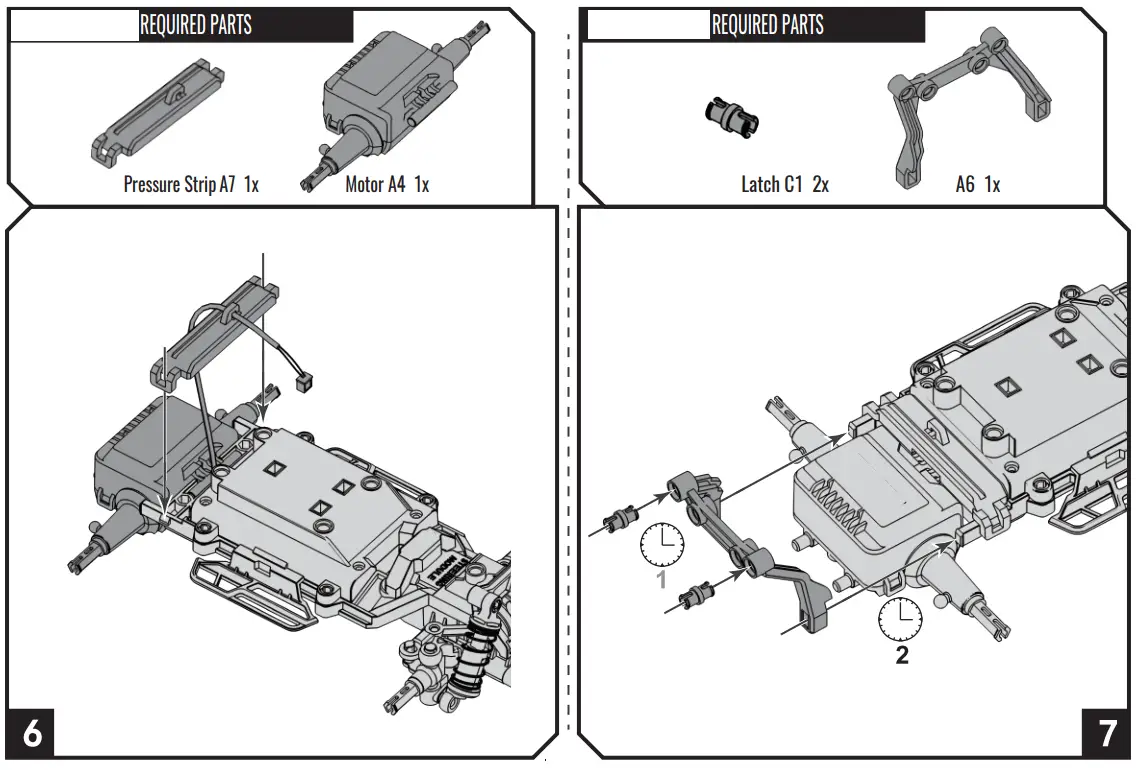 REQUIRED PARTS

Pressure Strip A7 1x

Motor A4 1x

6

REQUIRED PARTS

Latch C1 2x

A6 1x

1

2

7