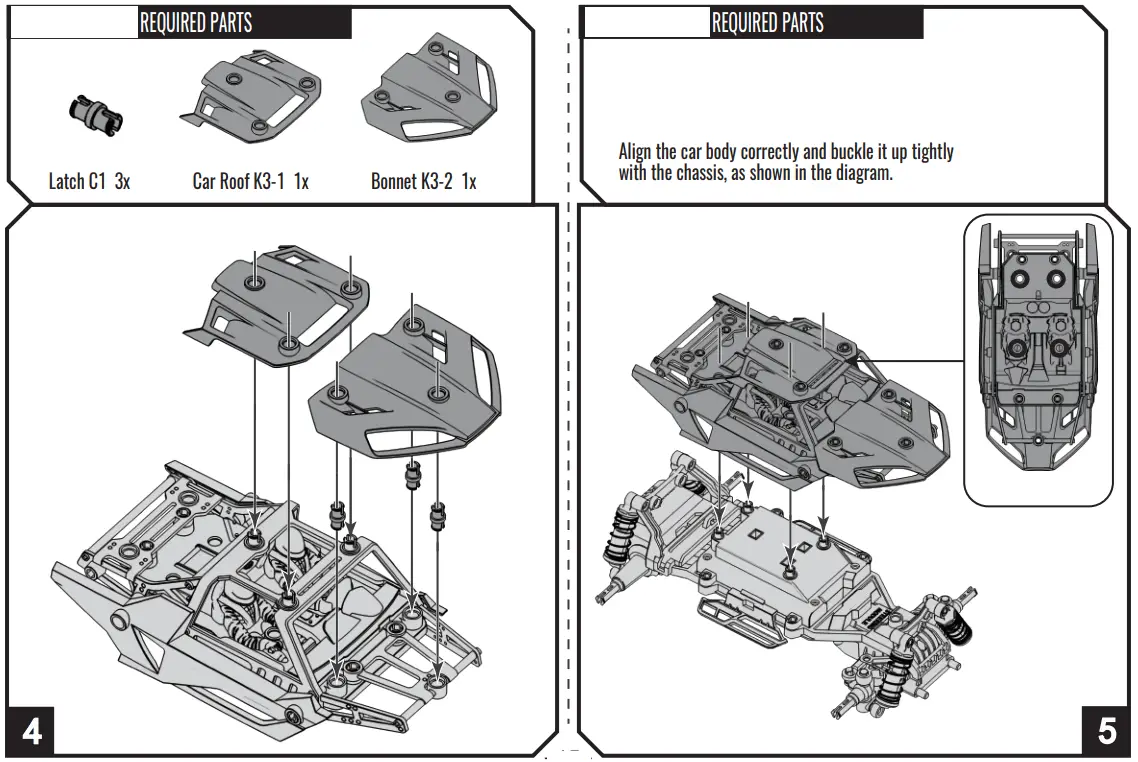 REQUIRED PARTS

Latch C1 3x

Car Roof K3-1 1x

Bonnet K3-2 1x

4

REQUIRED PARTS

Align the car body correctly and buckle it up tightly with the chassis, as shown in the diagram.

5