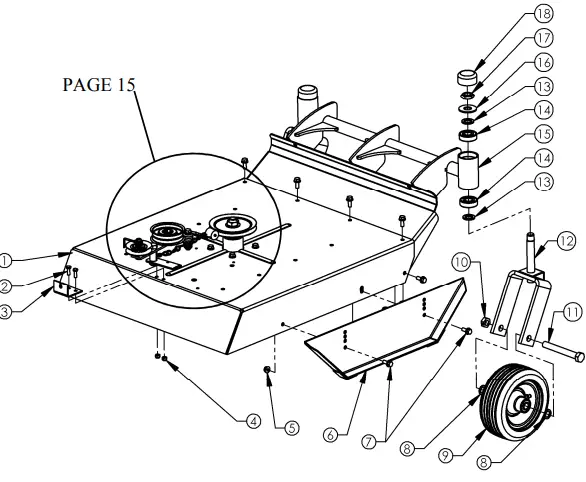 PAGE 15

18
17
16
13
14
15
14
13
12
10
11
1
2
3
4
5
6
7
8
9
8