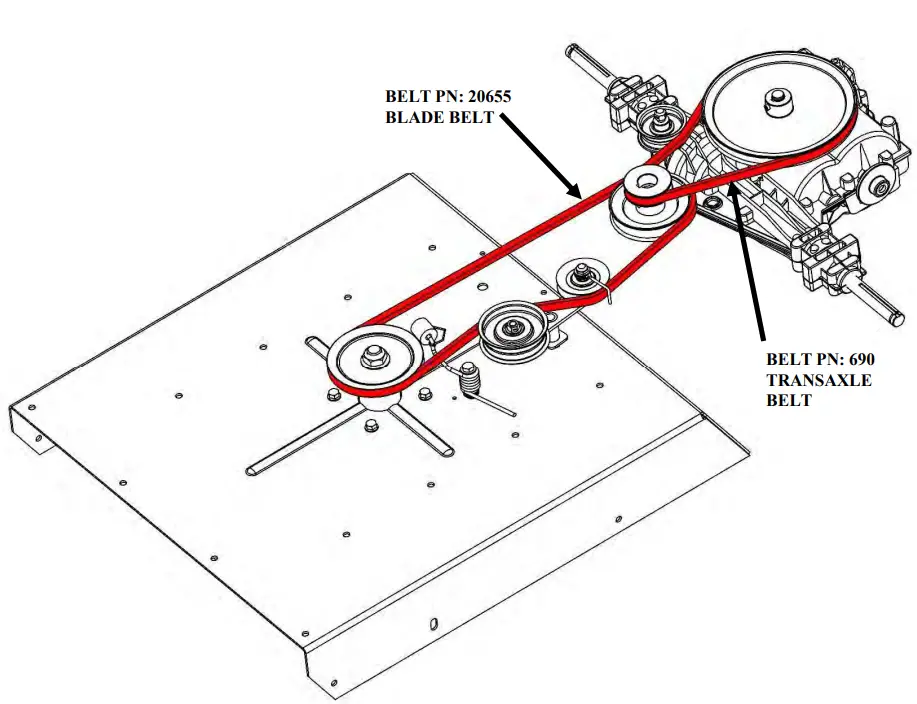 BELT PN: 20655
BLADE BELT

BELT PN: 690
TRANSAXLE
BELT