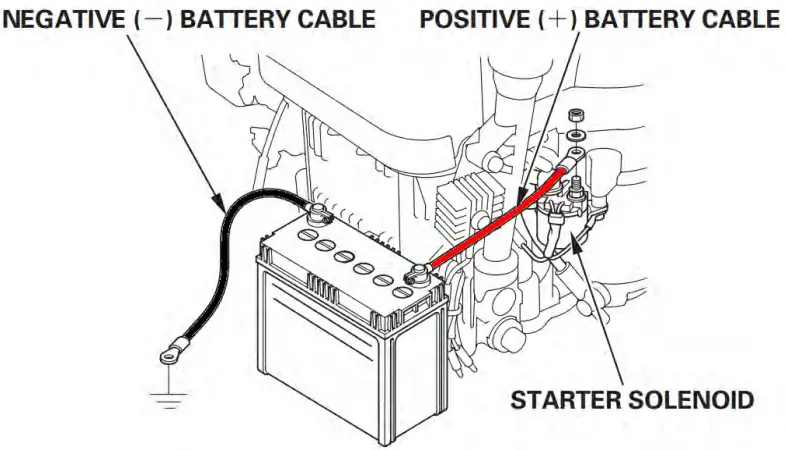 NEGATIVE (−) BATTERY CABLE
POSITIVE (+) BATTERY CABLE
STARTER SOLENOID