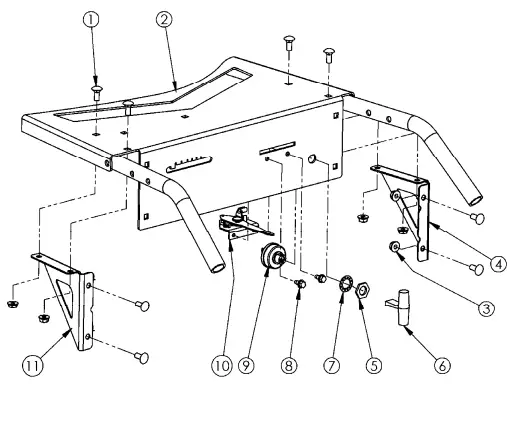 1
2
4
3
6
5
7
8
9
10
11