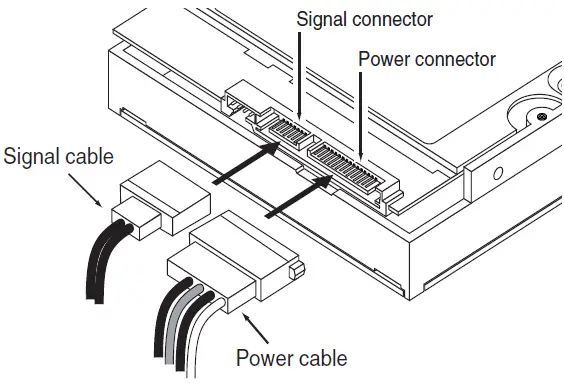 Signal connector
Power connector
Signal cable
Power cable