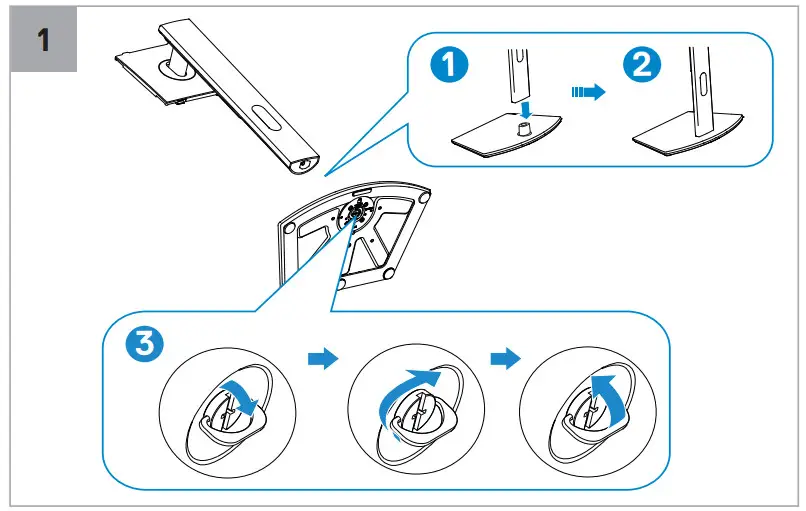 1

1

2

3