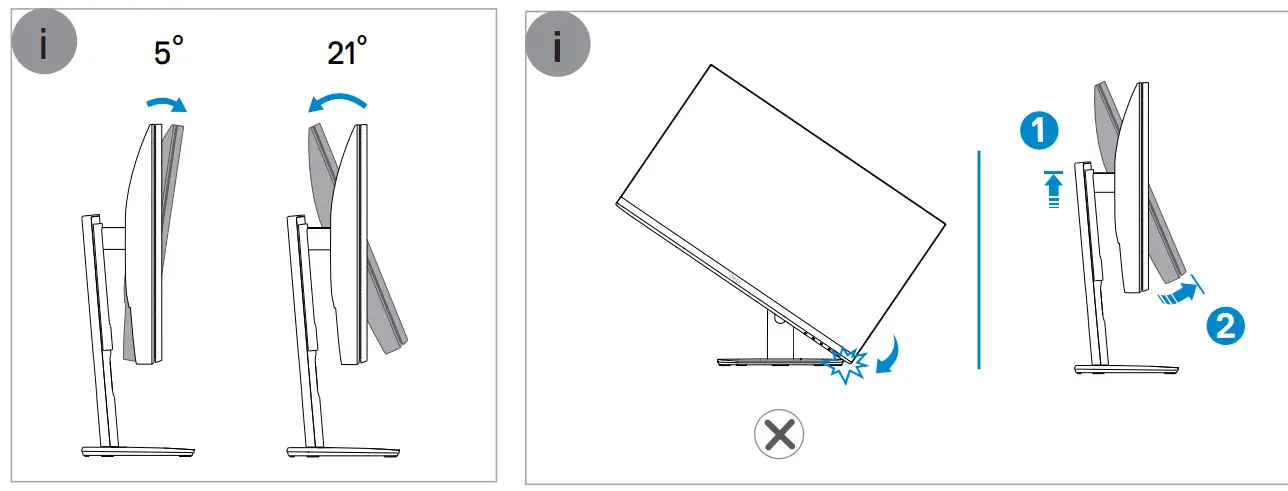 i

5°

21°

i

1

2