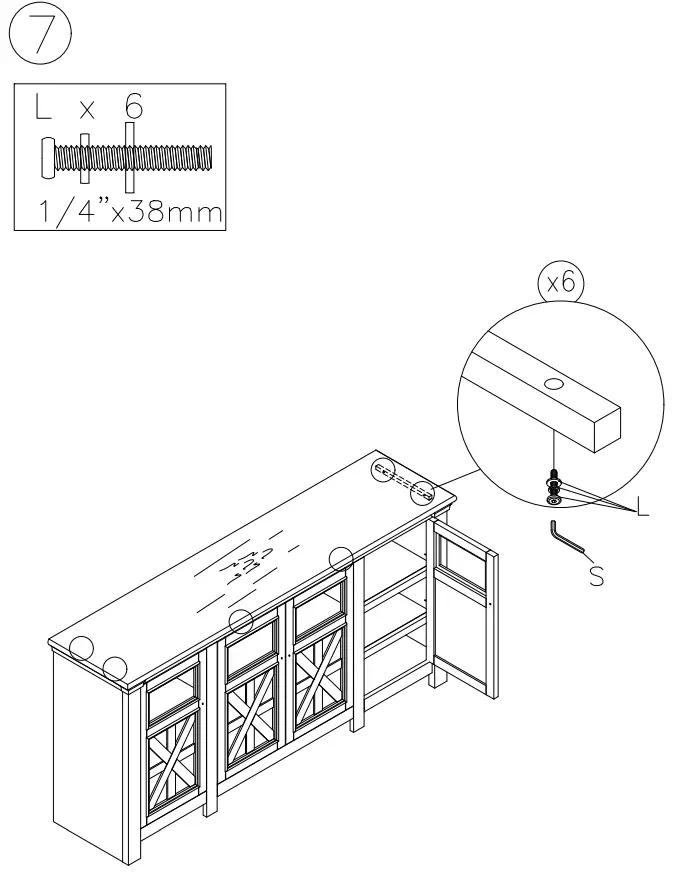 7

L x 6

1/4"x38mm

x6

L

S