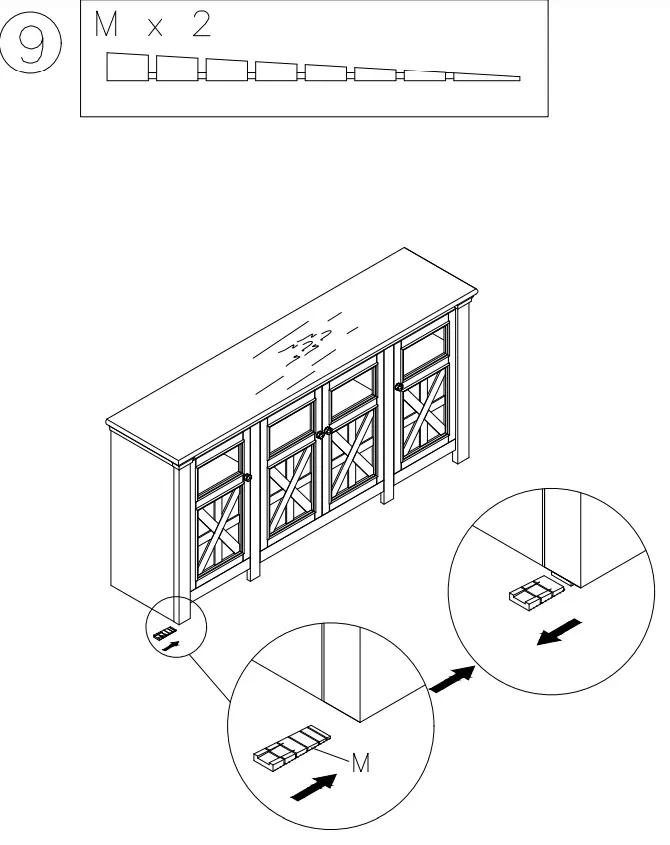 9

M x 2

M