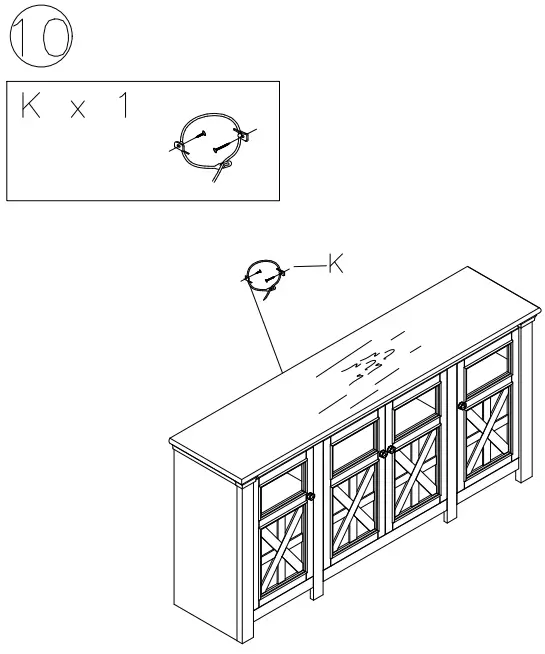 10

K x 1

K