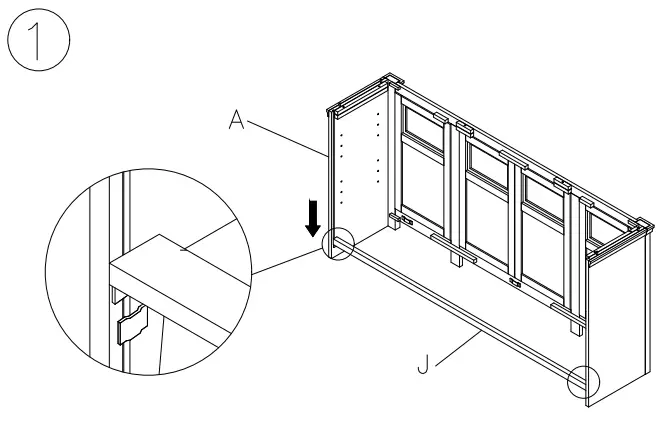 1

A

J