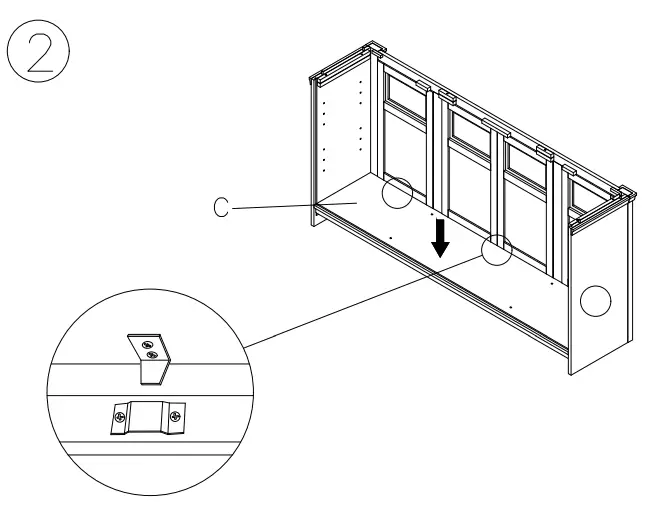 ②

C