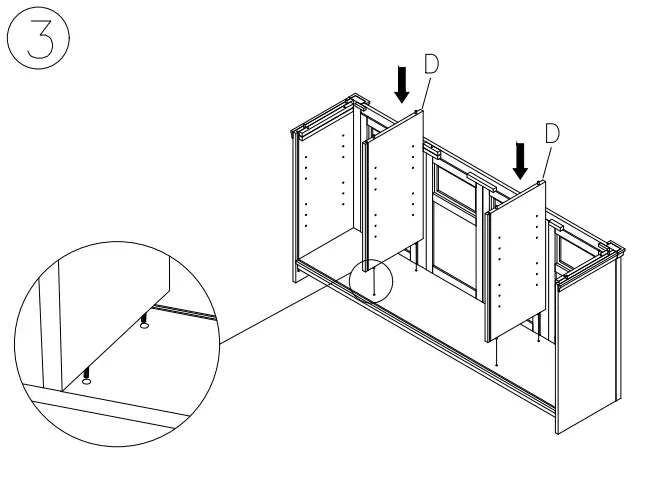 3

D

D