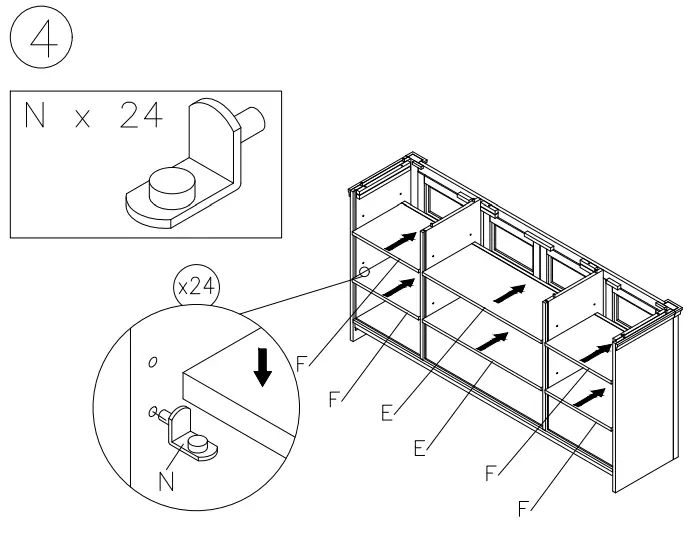 4

N x 24

x24

N

F

F

E

E

F

F