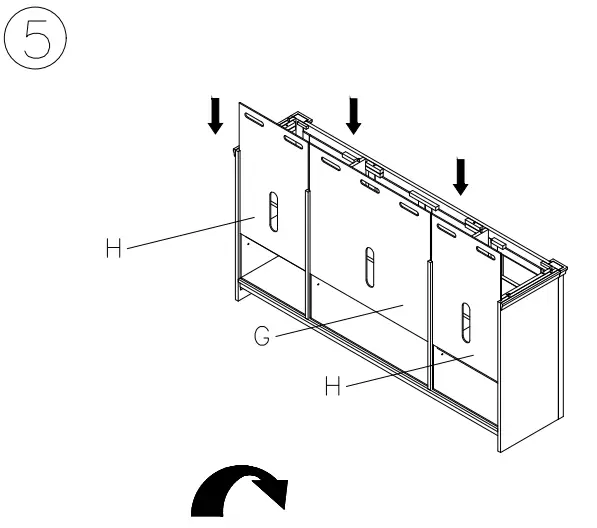 ⑤

H

G

H