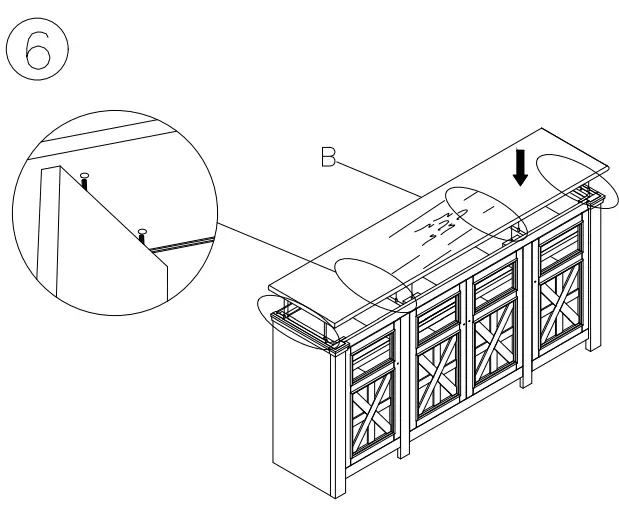 6

B