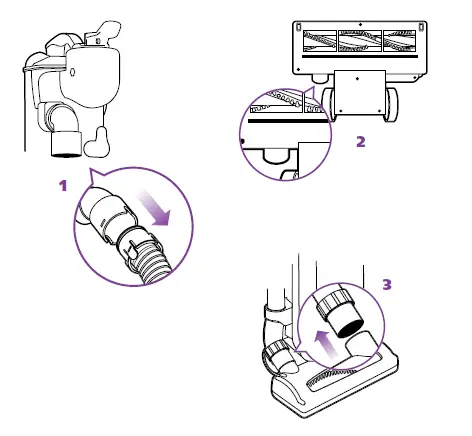 1

2

3