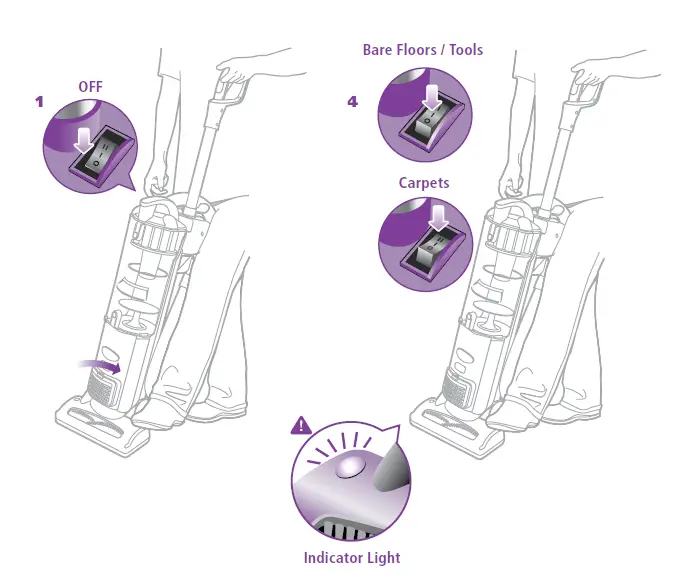 1
OFF

4
Bare Floors / Tools

Carpets

Indicator Light