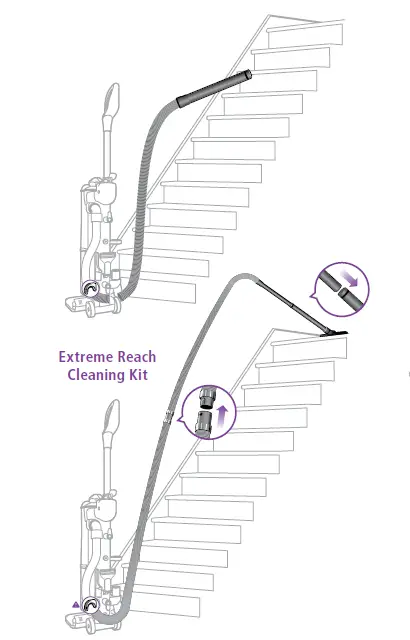 Extreme Reach
Cleaning Kit