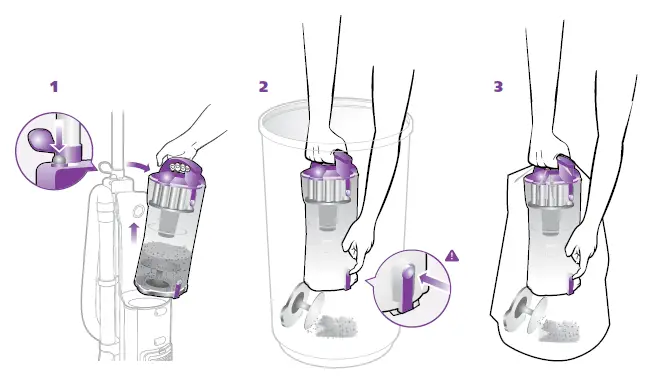 1

2

3