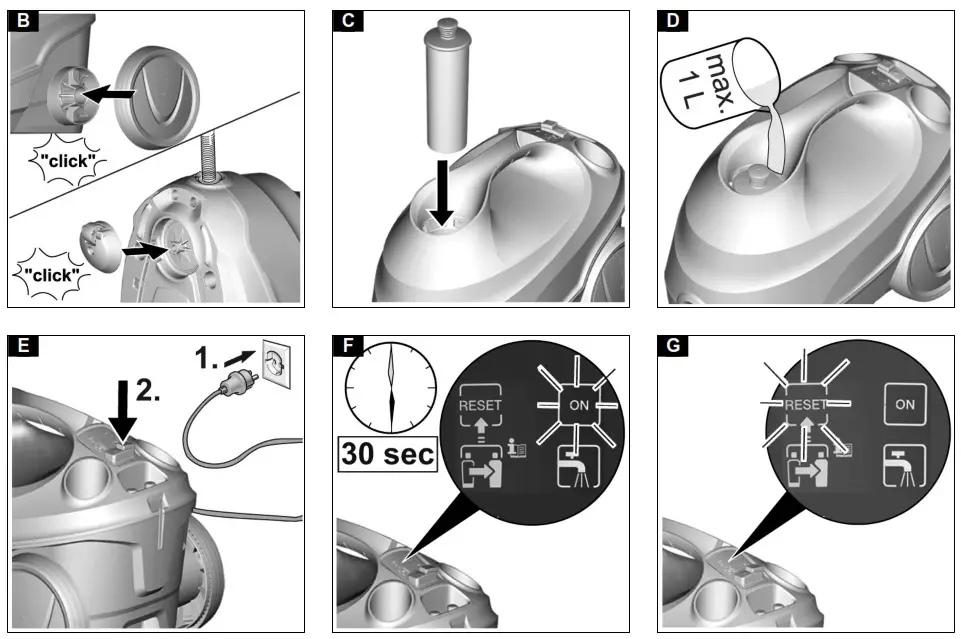 B

"click"

"click"

C

D

max. 1 L

E

1.

2.

F

30 sec

RESET

ON

G

RESET

ON