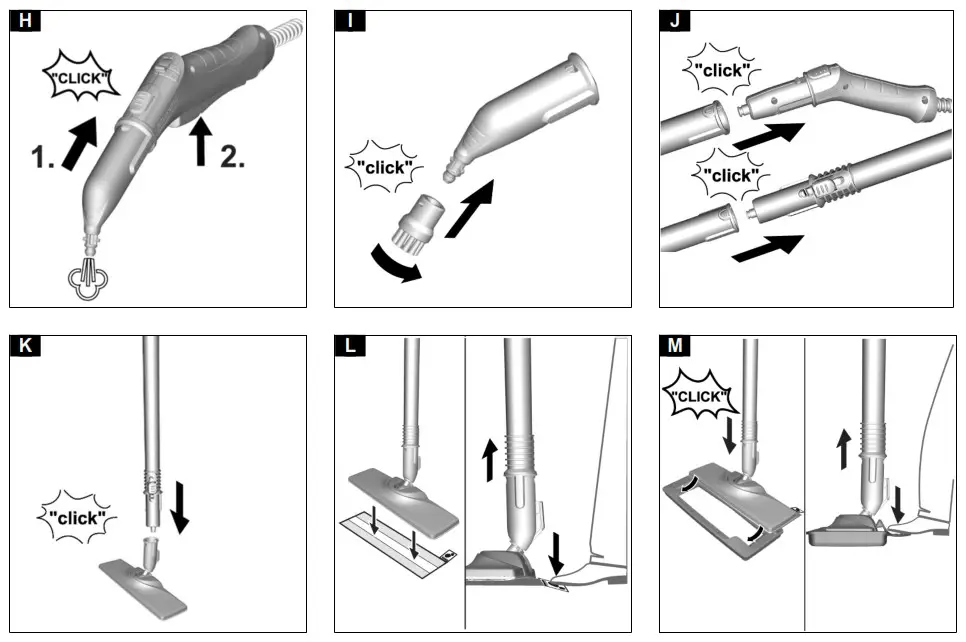 H

"CLICK"

1.

2.

I

"click"

J

"click"

"click"

K

"click"

L

M

"CLICK"