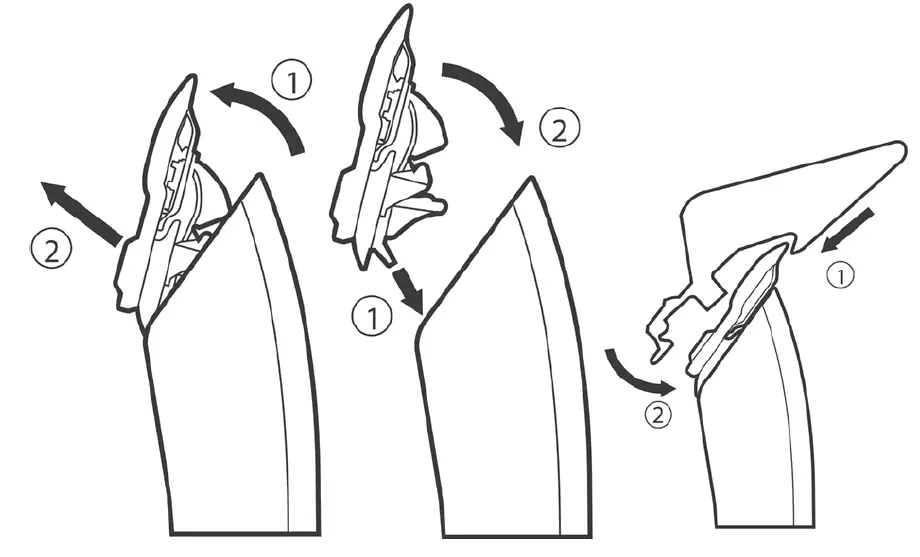 ①
②
②
①
①
②