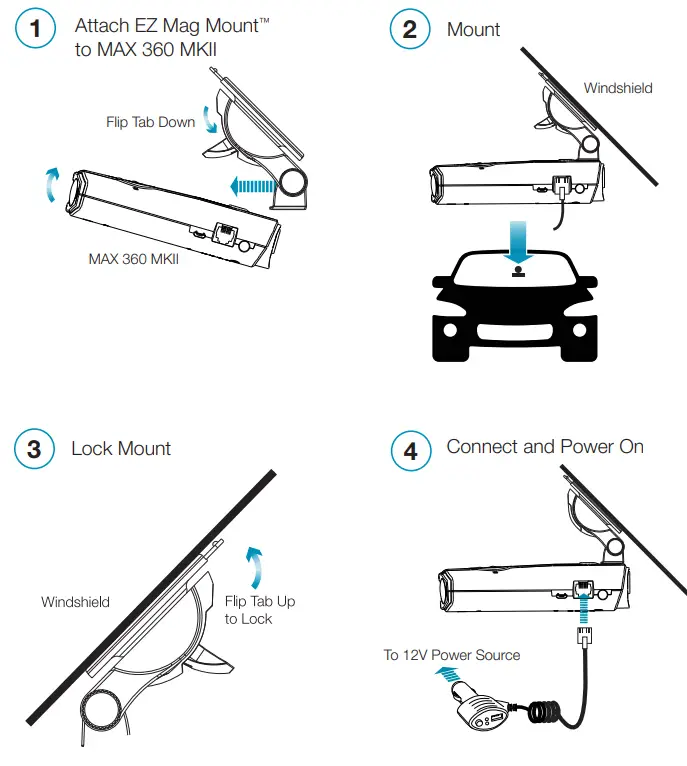 1 Attach EZ Mag Mount™ to MAX 360 MKII

Flip Tab Down

MAX 360 MKII

2 Mount

Windshield

3 Lock Mount

Windshield

Flip Tab Up to Lock

4 Connect and Power On

To 12V Power Source